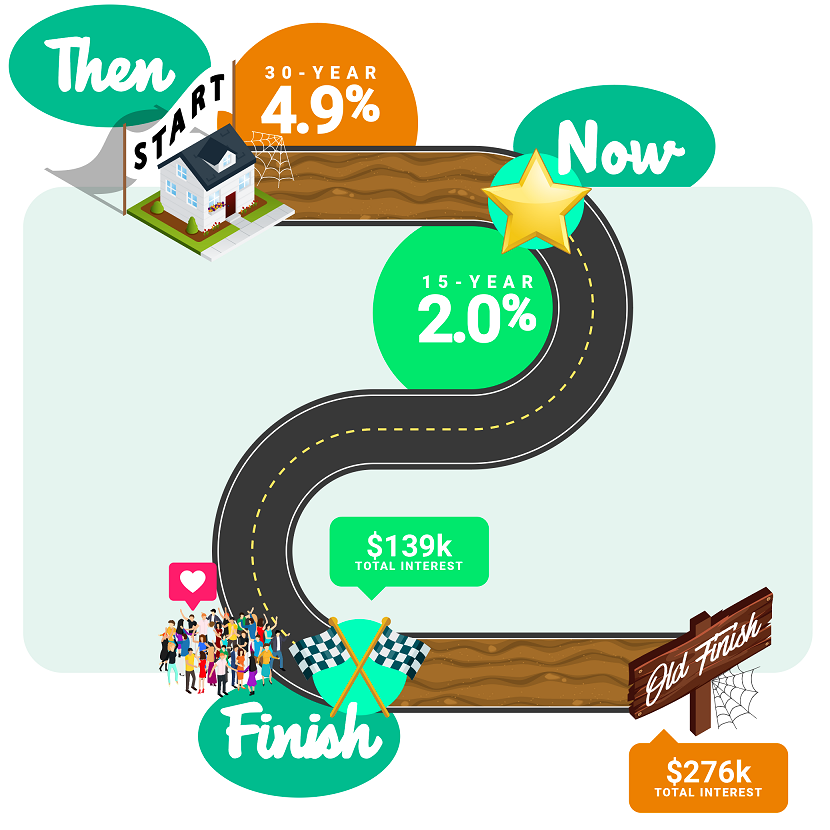 Then

START

30-YEAR
4.9%

Now

15-YEAR
2.0%

$139k
TOTAL INTEREST

Finish

Old Finish

$276k
TOTAL INTEREST